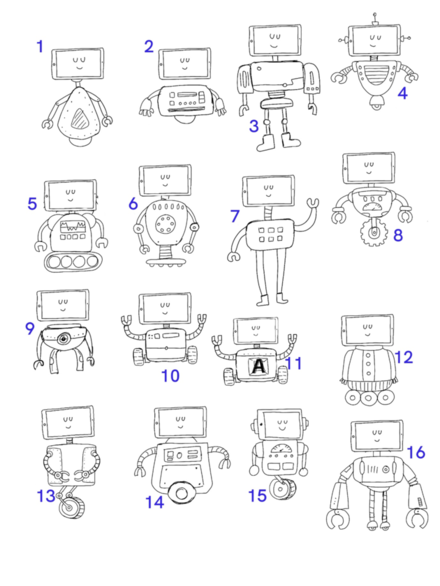 1
2
3
4
5
6
7
8
9
10
A
11
12
13
14
15
16